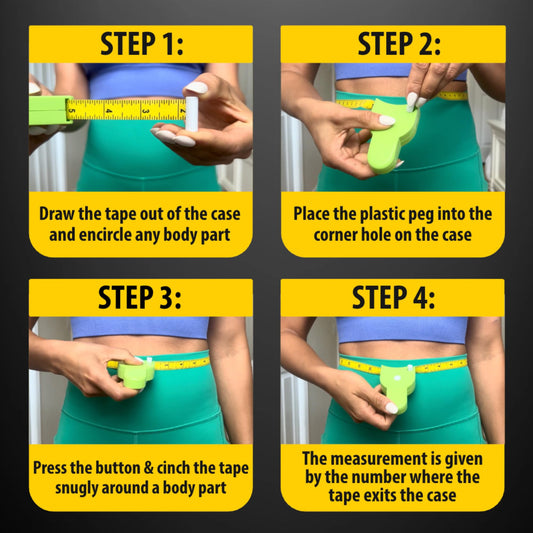 STEP 1:

5 4 3 2

Draw the tape out of the case and encircle any body part

STEP 2:

Place the plastic peg into the corner hole on the case

STEP 3:

Press the button & cinch the tape snugly around a body part

STEP 4:

The measurement is given by the number where the tape exits the case